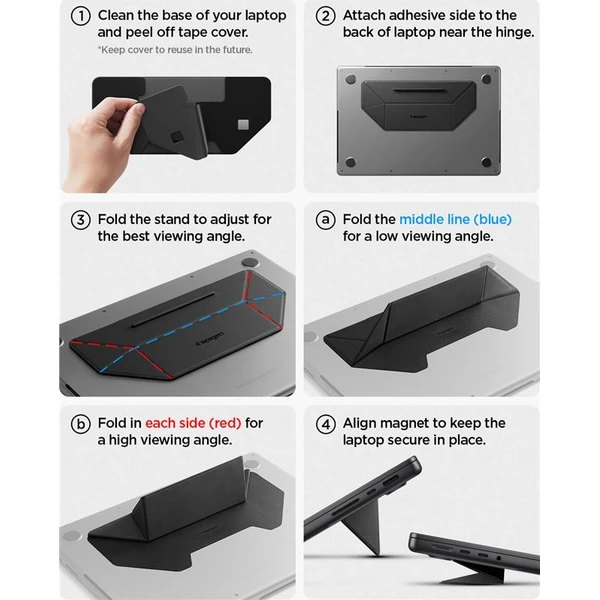 ① Clean the base of your laptop and peel off tape cover.
*Keep cover to reuse in the future.

② Attach adhesive side to the back of laptop near the hinge.

spigen

③ Fold the stand to adjust for the best viewing angle.

spigen

ⓐ Fold the middle line (blue) for a low viewing angle.

ⓑ Fold in each side (red) for a high viewing angle.

④ Align magnet to keep the laptop secure in place.