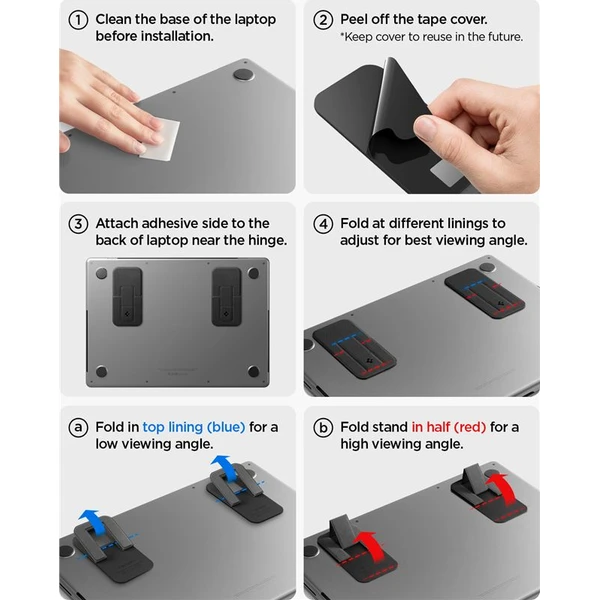 ① Clean the base of the laptop before installation.

② Peel off the tape cover.
*Keep cover to reuse in the future.

③ Attach adhesive side to the back of laptop near the hinge.

④ Fold at different linings to adjust for best viewing angle.

ⓐ Fold in top lining (blue) for a low viewing angle.

ⓑ Fold stand in half (red) for a high viewing angle.